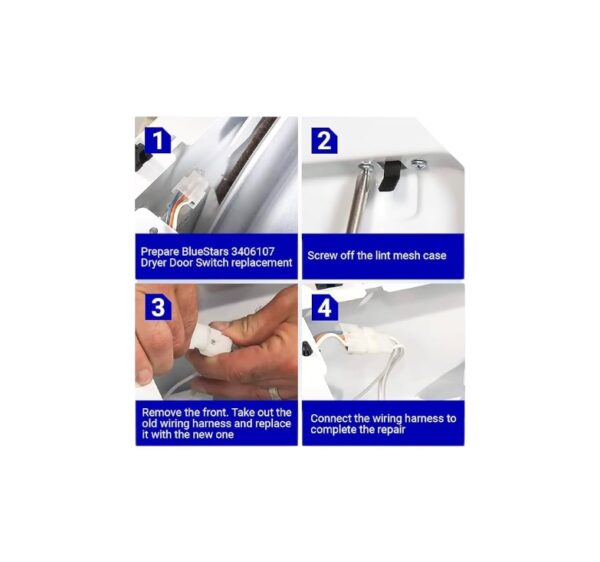 1

Prepare BlueStars 3406107 Dryer Door Switch replacement

2

Screw off the lint mesh case

3

Remove the front. Take out the old wiring harness and replace it with the new one

4

Connect the wiring harness to complete the repair